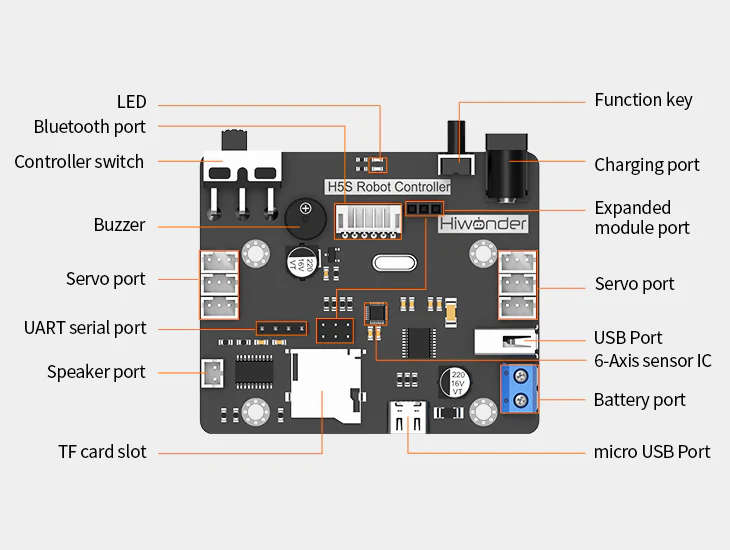 LED
Bluetooth port
Controller switch
Buzzer
Servo port
UART serial port
Speaker port
TF card slot
Function key
Charging port
Expanded module port
Servo port
USB Port
6-Axis sensor IC
Battery port
micro USB Port
H5S Robot Controller
Hiwonder
220 16V VT
220 16V VT