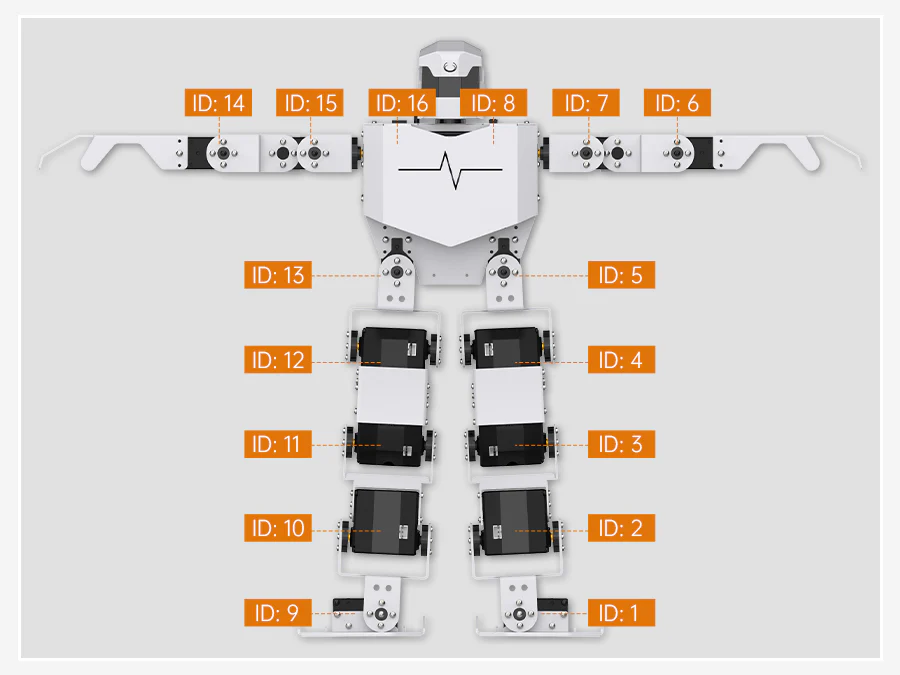 ID: 14
ID: 15
ID: 16
ID: 8
ID: 7
ID: 6
ID: 13
ID: 5
ID: 12
ID: 4
ID: 11
ID: 3
ID: 10
ID: 2
ID: 9
ID: 1